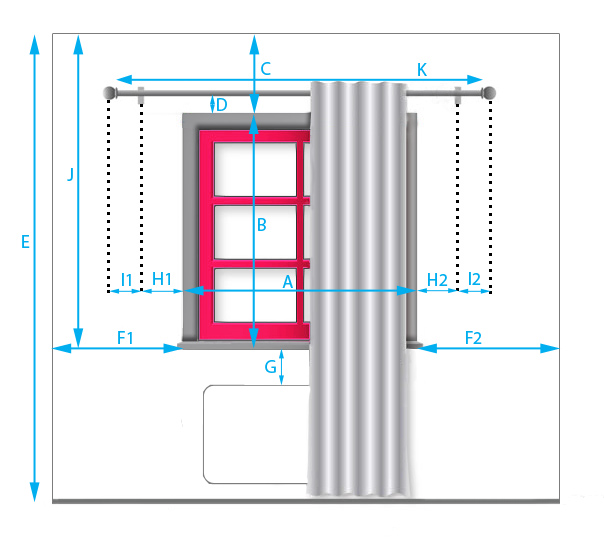 C
K
D
J
E
B
I1
H1
A
H2
I2
F1
F2
G