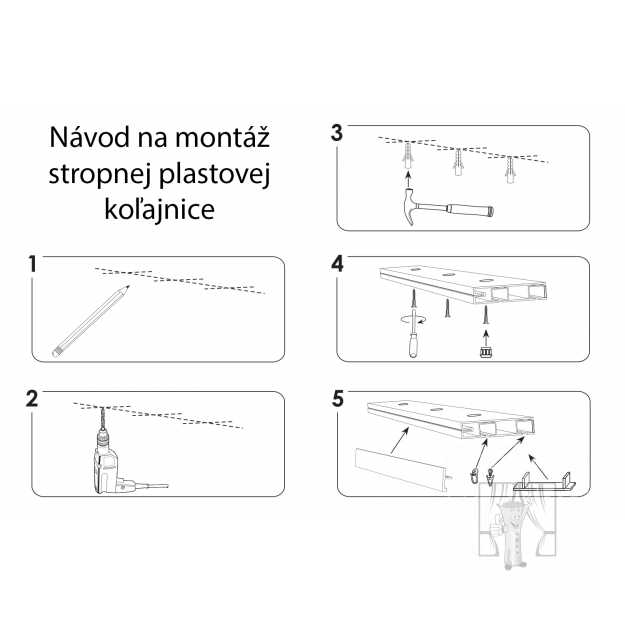 Návod na montáž stropnej plastovej koľajnice

1

2

3

4

5