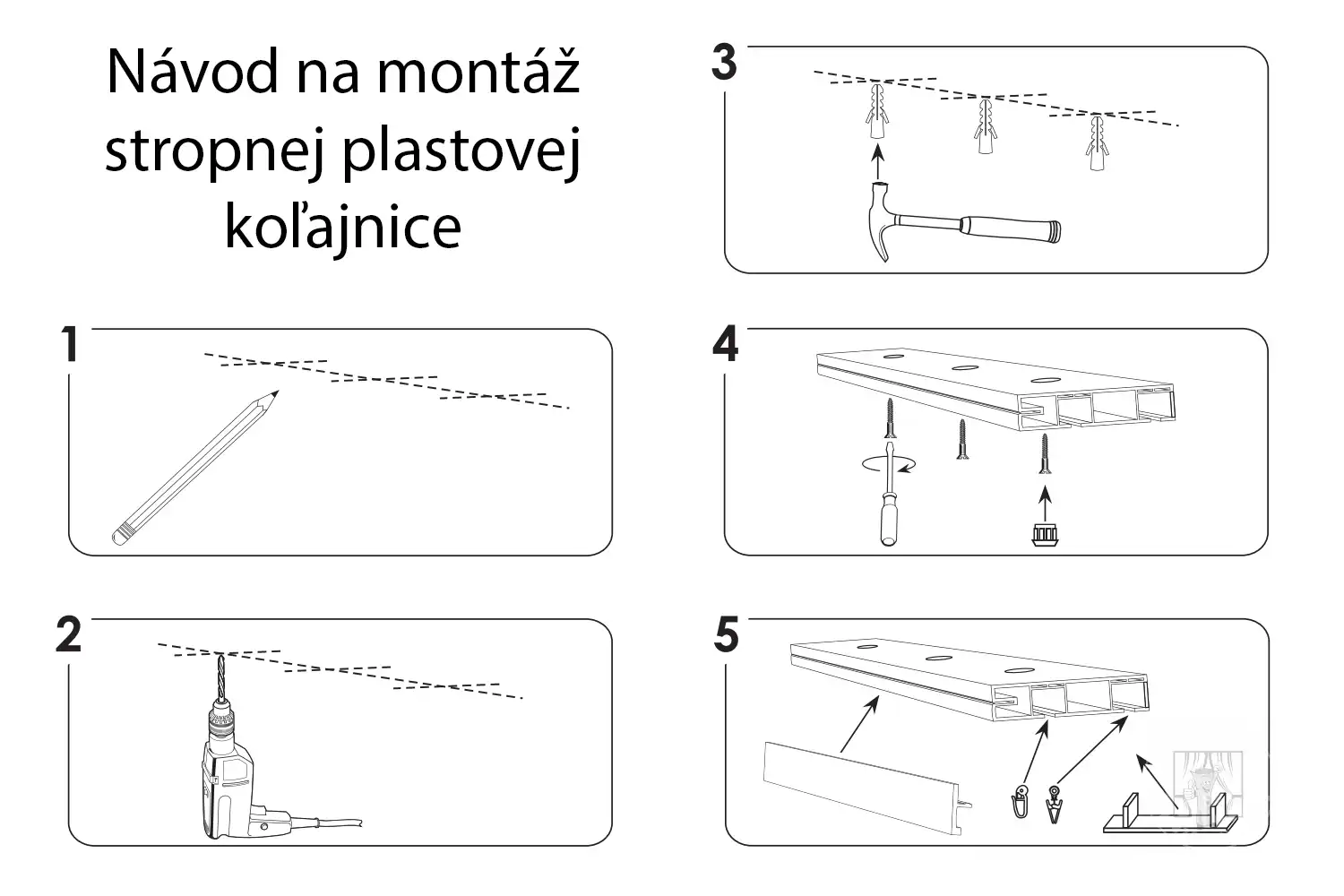 Návod na montáž stropnej plastovej koľajnice

1

2

3

4

5